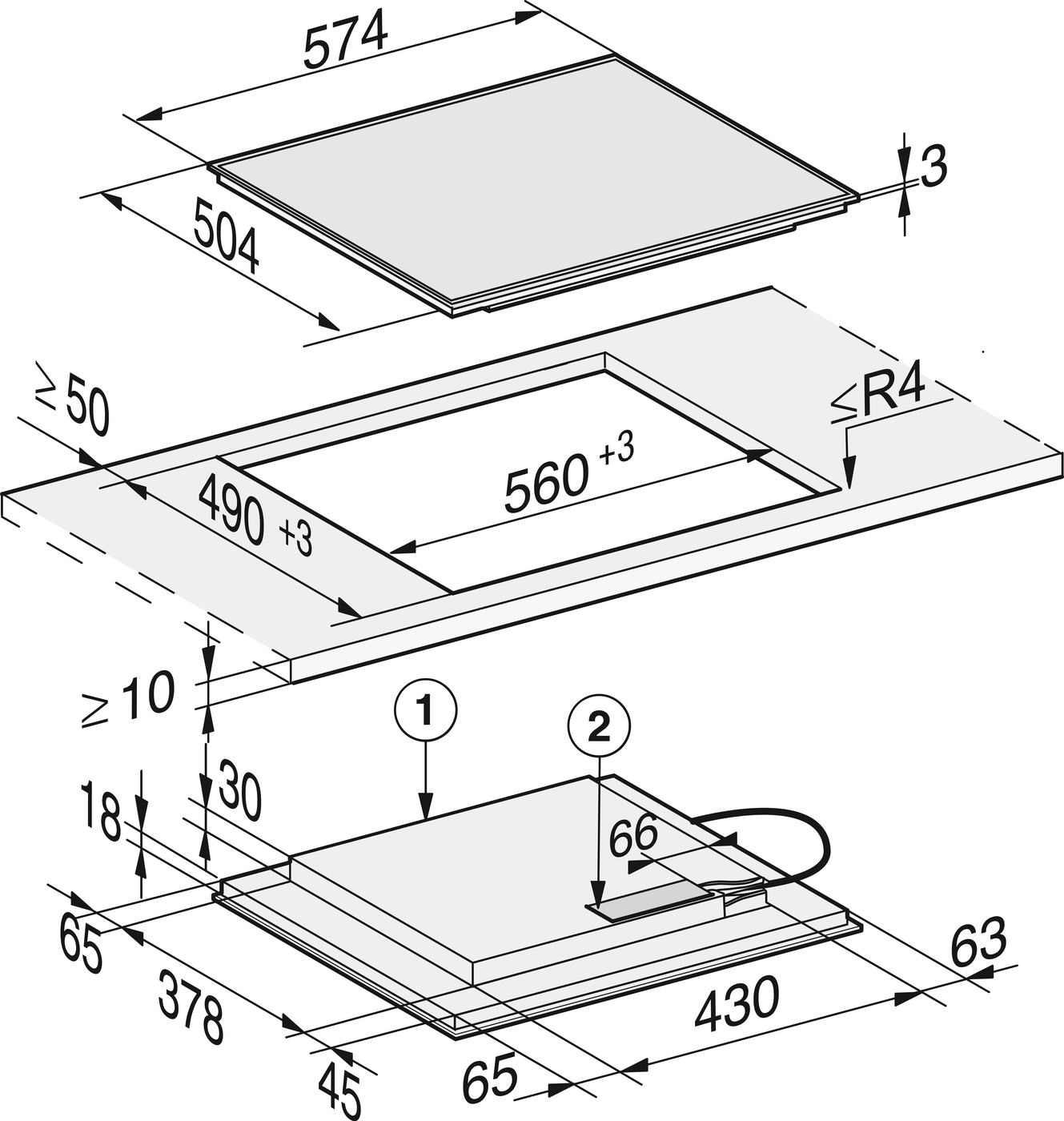 574

504

3

$\geq 50$

$\leq R4$

$560^{+3}$

$490^{+3}$

$\geq 10$

1

2

30

18

66

65

378

45

65

430

63