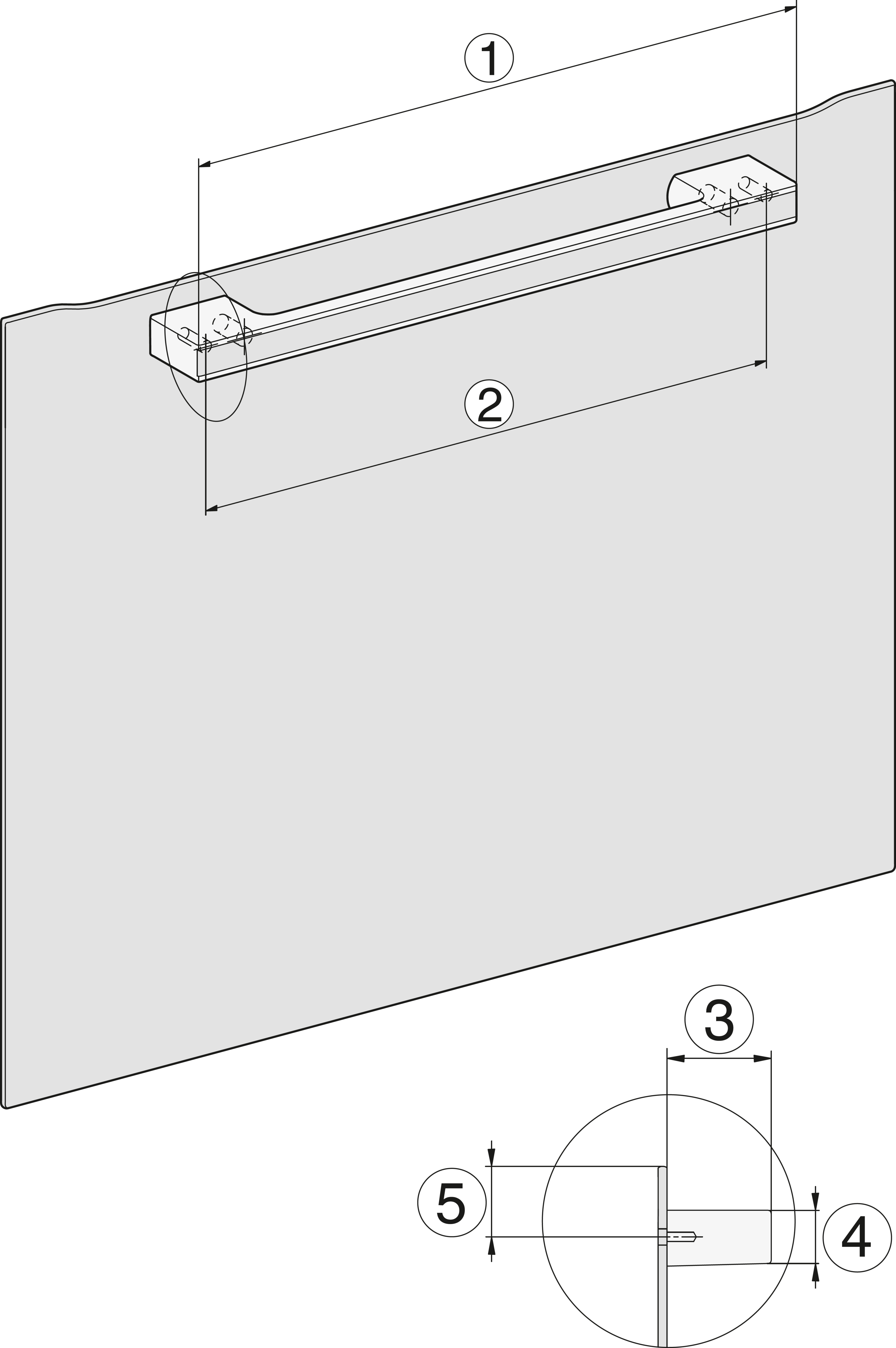 1
2
3
5
4